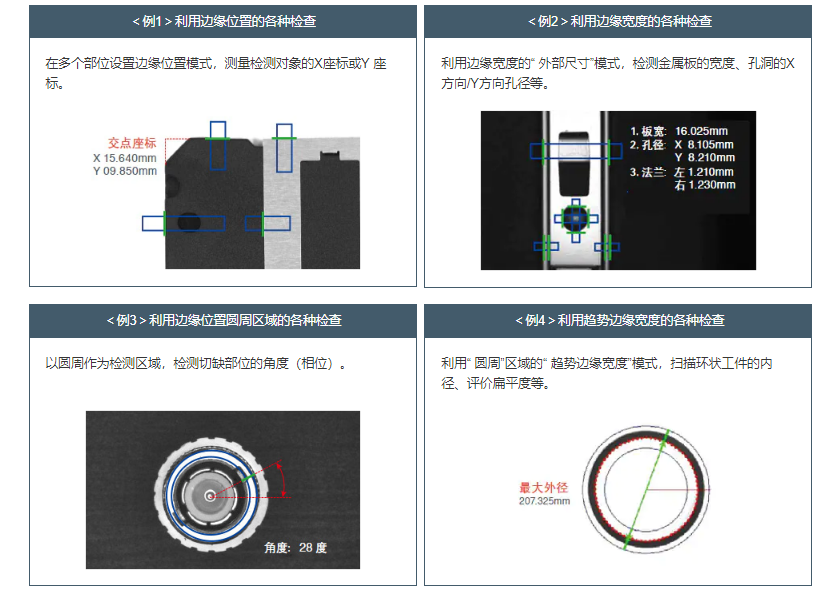 < 例1 > 利用边缘位置的各种检查

在多个部位设置边缘位置模式，测量检测对象的X座标或Y 座标。

交点座标
X 15.640mm
Y 09.850mm

< 例2 > 利用边缘宽度的各种检查

利用边缘宽度的“ 外部尺寸”模式，检测金属板的宽度、孔洞的X方向/Y方向孔径等。

1. 板宽: 16.025mm
2. 孔径: X 8.105mm
Y 8.210mm
3. 法兰: 左 1.210mm
右 1.230mm

< 例3 > 利用边缘位置圆周区域的各种检查

以圆周作为检测区域，检测切缺部位的角度（相位）。

角度: 28 度

< 例4 > 利用趋势边缘宽度的各种检查

利用“ 圆周”区域的“ 趋势边缘宽度”模式，扫描环状工件的内径、评价扁平度等。

最大外径
207.325mm